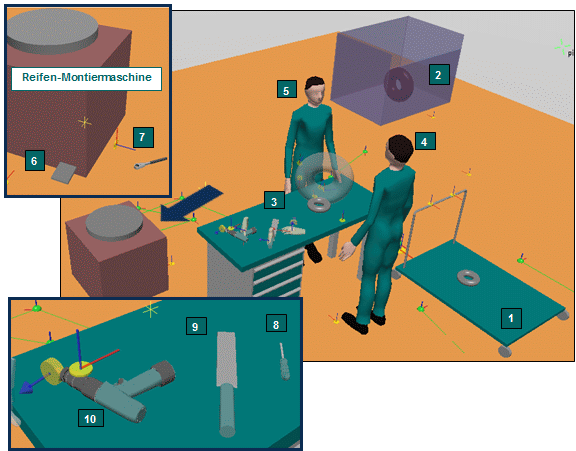 Reifen-Montiermaschine

7

6

5

2

4

3

1

9

8

10