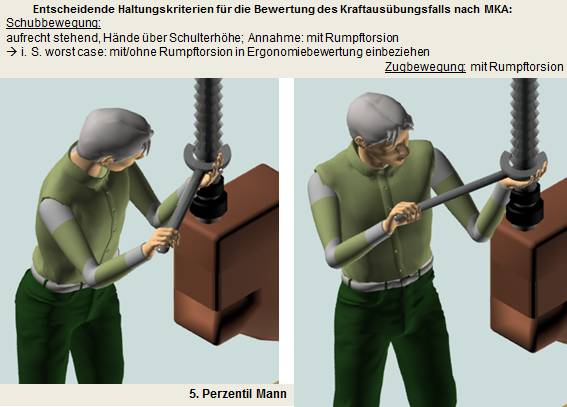 Entscheidende Haltungskriterien für die Bewertung des Kraftausübungsfalls nach MKA:
Schubbewegung:
aufrecht stehend, Hände über Schulterhöhe; Annahme: mit Rumpftorsion
→ i. S. worst case: mit/ohne Rumpftorsion in Ergonomiebewertung einbeziehen

Zugbewegung: mit Rumpftorsion

5. Perzentil Mann