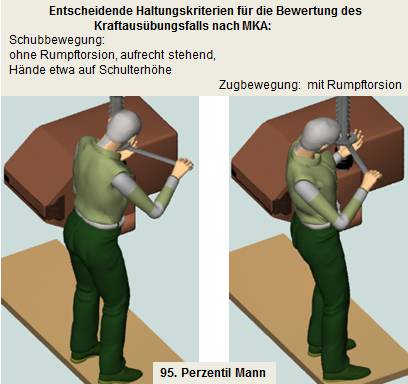 Entscheidende Haltungskriterien für die Bewertung des Kraftausübungsfalls nach MKA:

Schubbewegung:
ohne Rumpftorsion, aufrecht stehend,
Hände etwa auf Schulterhöhe

Zugbewegung: mit Rumpftorsion

95. Perzentil Mann